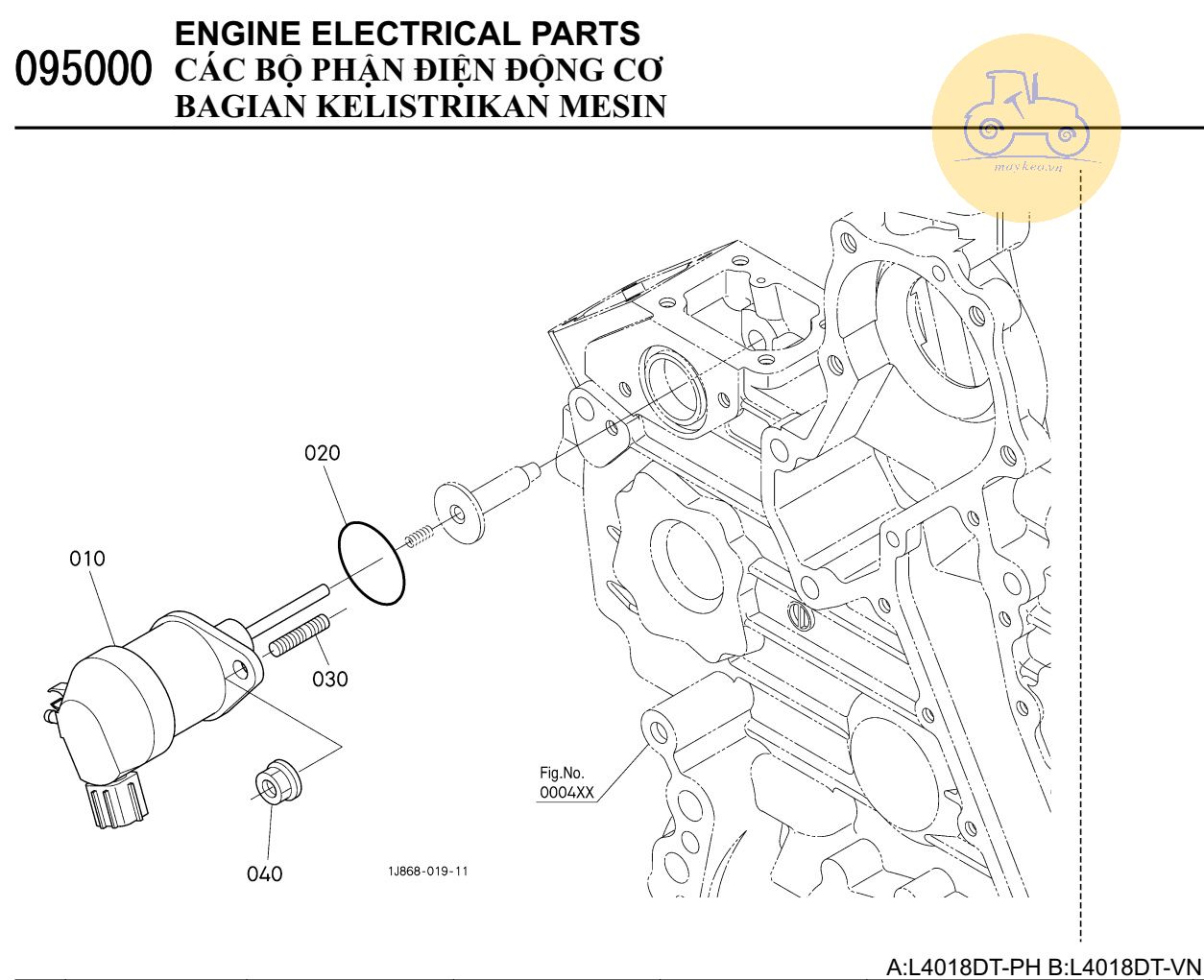 095000 ENGINE ELECTRICAL PARTS
CÁC BỘ PHẬN ĐIỆN ĐỘNG CƠ
BAGIAN KELISTRIKAN MESIN

maykeo.vn

020

010

030

040

Fig.No.
0004XX

1J868-019-11

A:L4018DT-PH B:L4018DT-VN